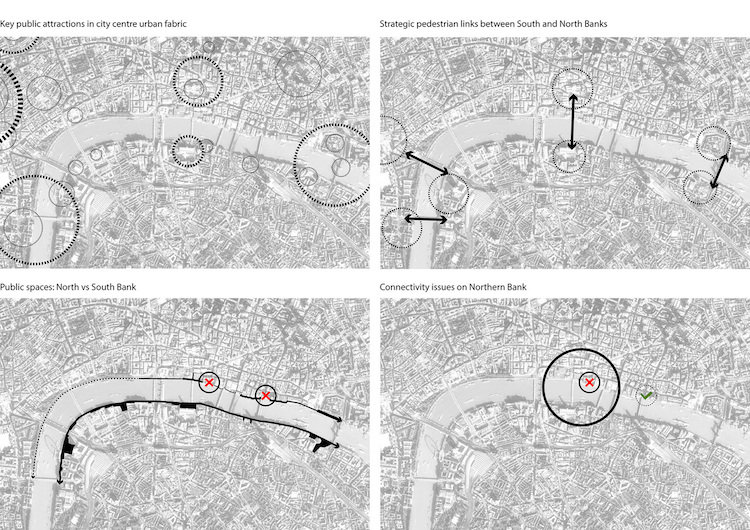 Key public attractions in city centre urban fabric

Strategic pedestrian links between South and North Banks

Public spaces: North vs South Bank

Connectivity issues on Northern Bank