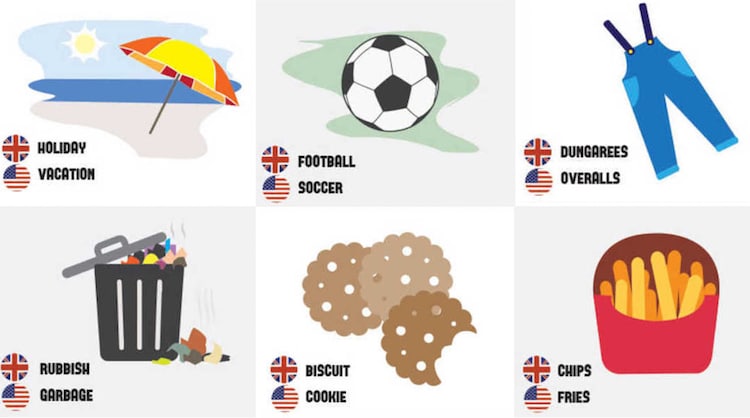 HOLIDAY
VACATION

FOOTBALL
SOCCER

DUNGAREES
OVERALLS

RUBBISH
GARBAGE

BISCUIT
COOKIE

CHIPS
FRIES