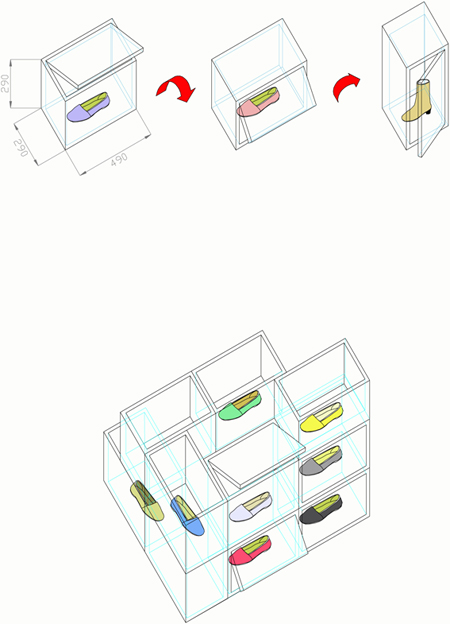 290
290
490