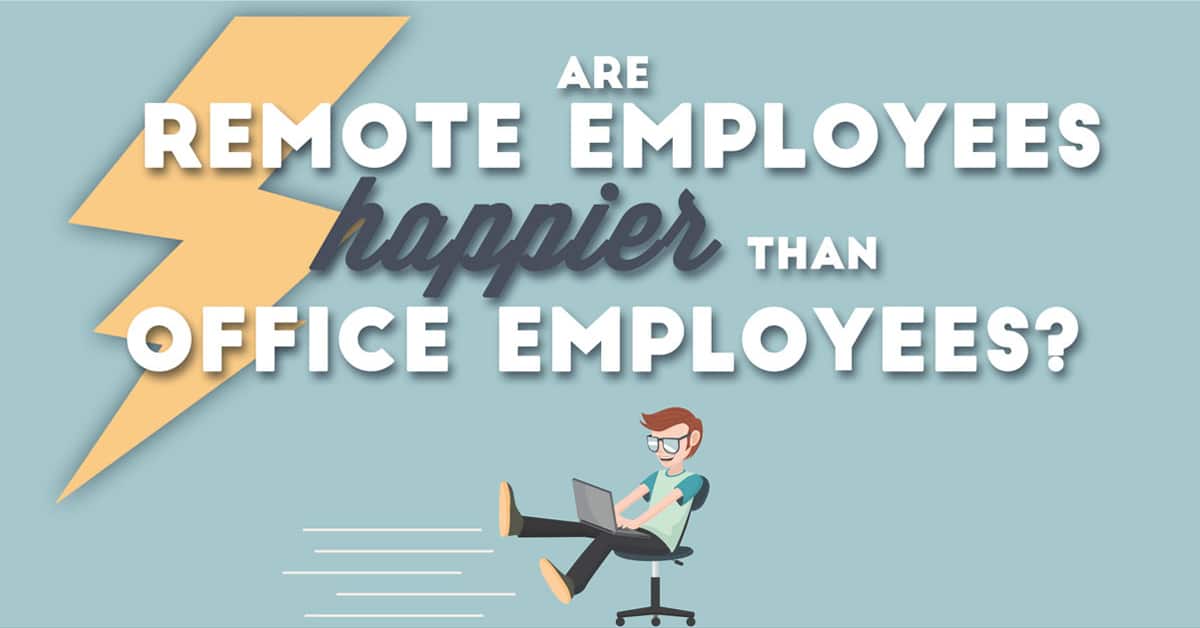 ARE REMOTE EMPLOYEES happier THAN OFFICE EMPLOYEES?