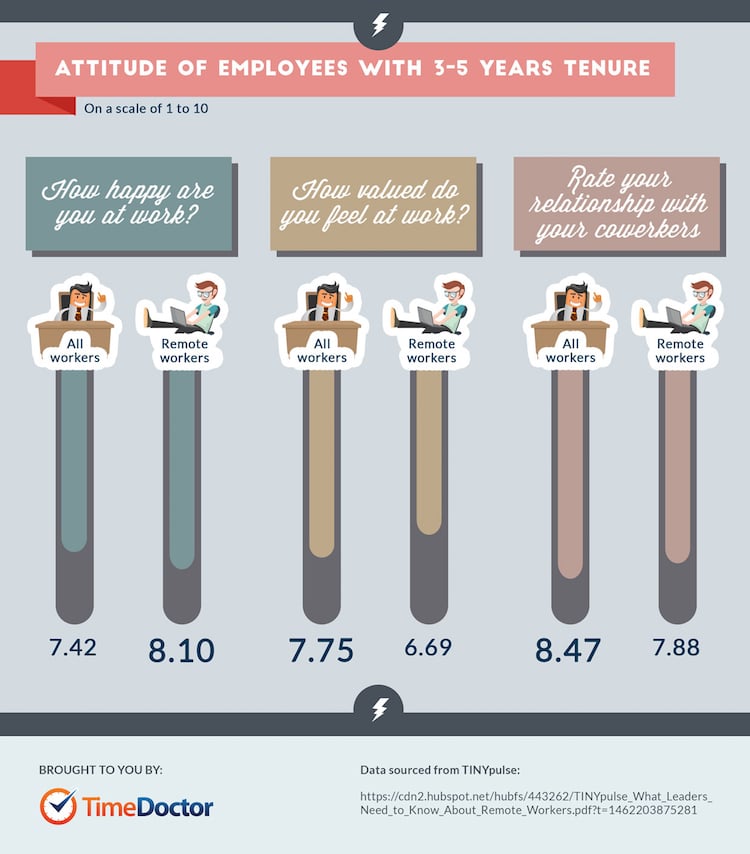 ATTITUDE OF EMPLOYEES WITH 3-5 YEARS TENURE

On a scale of 1 to 10

How happy are you at work?

All workers

Remote workers

7.42

8.10

How valued do you feel at work?

All workers

Remote workers

7.75

6.69

Rate your relationship with your coworkers

All workers

Remote workers

8.47

7.88

BROUGHT TO YOU BY:

TimeDoctor

Data sourced from TINYpulse:

https://cdn2.hubspot.net/hubfs/443262/TINYpulse_What_Leaders_Need_to_Know_About_Remote_Workers.pdf?t=1462203875281