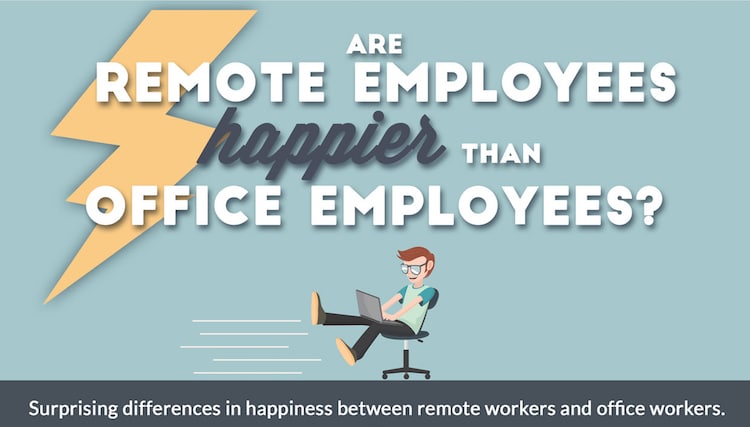 ARE REMOTE EMPLOYEES happier THAN OFFICE EMPLOYEES?

Surprising differences in happiness between remote workers and office workers.