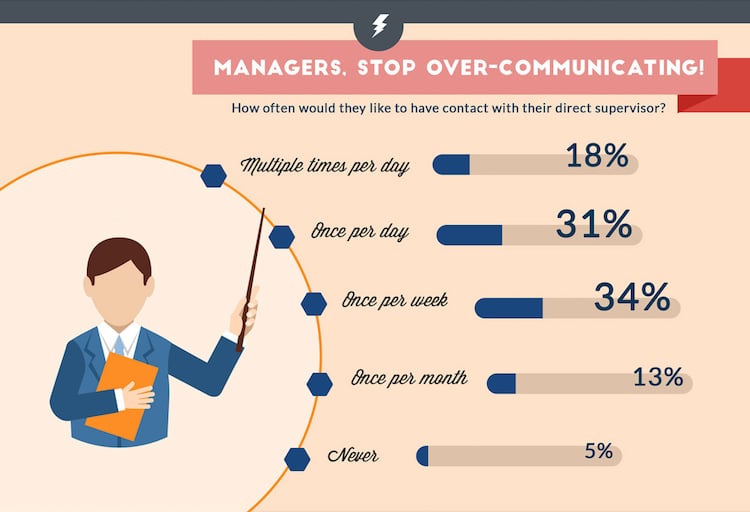 MANAGERS, STOP OVER-COMMUNICATING!

How often would they like to have contact with their direct supervisor?

Multiple times per day 18%

Once per day 31%

Once per week 34%

Once per month 13%

Never 5%