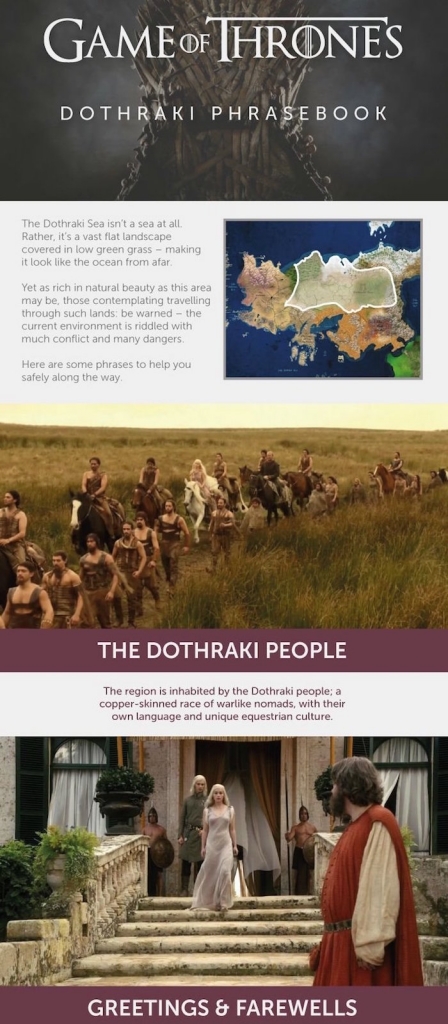 GAME OF THRONES

DOTHRAKI PHRASEBOOK

The Dothraki Sea isn't a sea at all. Rather, it's a vast flat landscape covered in low green grass – making it look like the ocean from afar.

Yet as rich in natural beauty as this area may be, those contemplating travelling through such lands: be warned – the current environment is riddled with much conflict and many dangers.

Here are some phrases to help you safely along the way.

THE DOTHRAKI PEOPLE

The region is inhabited by the Dothraki people; a copper-skinned race of warlike nomads, with their own language and unique equestrian culture.

GREETINGS & FAREWELLS