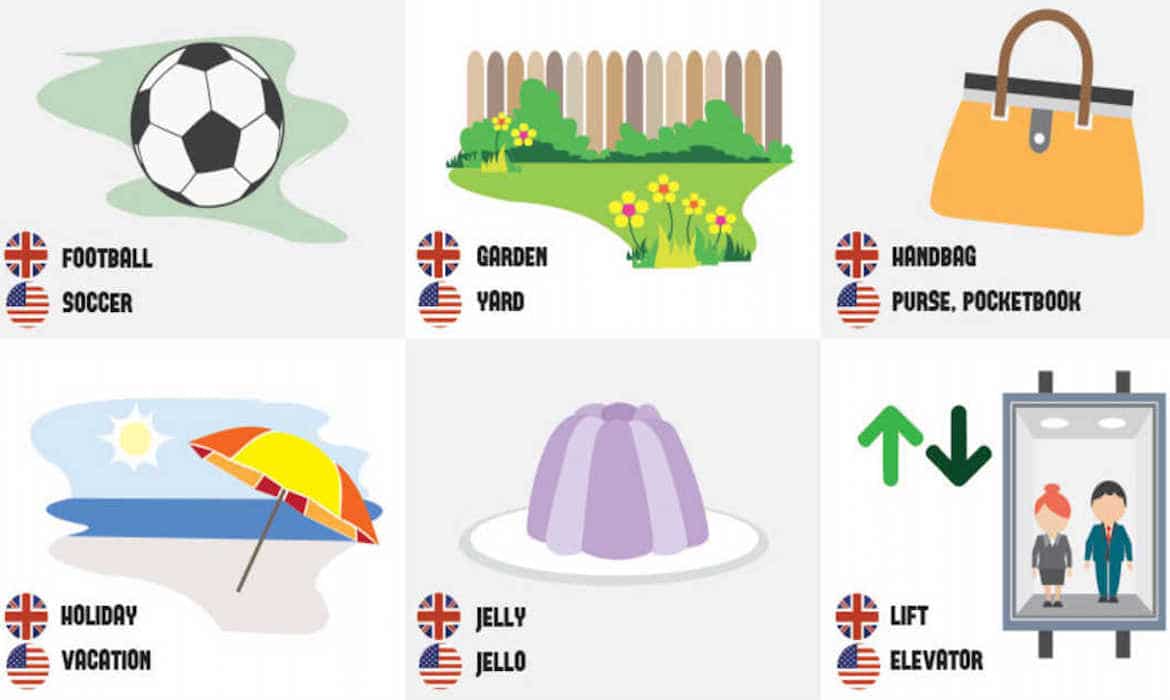 FOOTBALL
SOCCER

GARDEN
YARD

HANDBAG
PURSE, POCKETBOOK

HOLIDAY
VACATION

JELLY
JELLO

LIFT
ELEVATOR