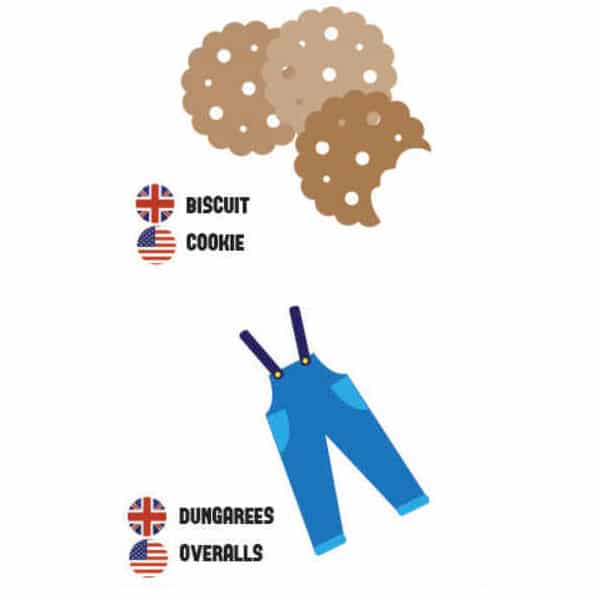 BISCUIT
COOKIE

DUNGAREES
OVERALLS