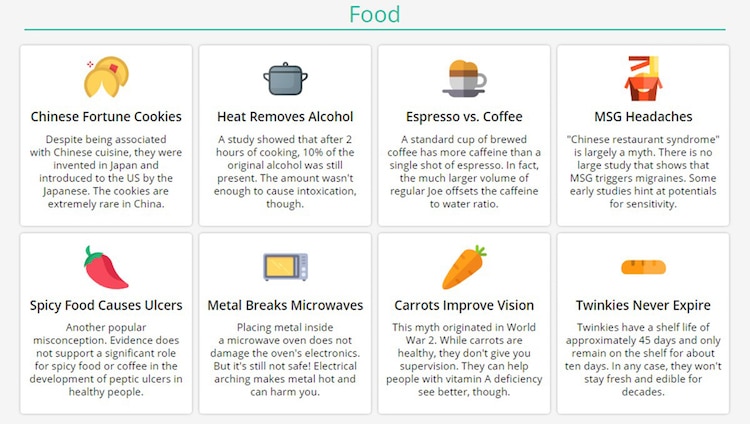 Food

Chinese Fortune Cookies

Despite being associated with Chinese cuisine, they were invented in Japan and introduced to the US by the Japanese. The cookies are extremely rare in China.

Heat Removes Alcohol

A study showed that after 2 hours of cooking, 10% of the original alcohol was still present. The amount wasn't enough to cause intoxication, though.

Espresso vs. Coffee

A standard cup of brewed coffee has more caffeine than a single shot of espresso. In fact, the much larger volume of regular Joe offsets the caffeine to water ratio.

MSG Headaches

"Chinese restaurant syndrome" is largely a myth. There is no large study that shows that MSG triggers migraines. Some early studies hint at potentials for sensitivity.

Spicy Food Causes Ulcers

Another popular misconception. Evidence does not support a significant role for spicy food or coffee in the development of peptic ulcers in healthy people.

Metal Breaks Microwaves

Placing metal inside a microwave oven does not damage the oven's electronics. But it's still not safe! Electrical arching makes metal hot and can harm you.

Carrots Improve Vision

This myth originated in World War 2. While carrots are healthy, they don't give you supervision. They can help people with vitamin A deficiency see better, though.

Twinkies Never Expire

Twinkies have a shelf life of approximately 45 days and only remain on the shelf for about ten days. In any case, they won't stay fresh and edible for decades.