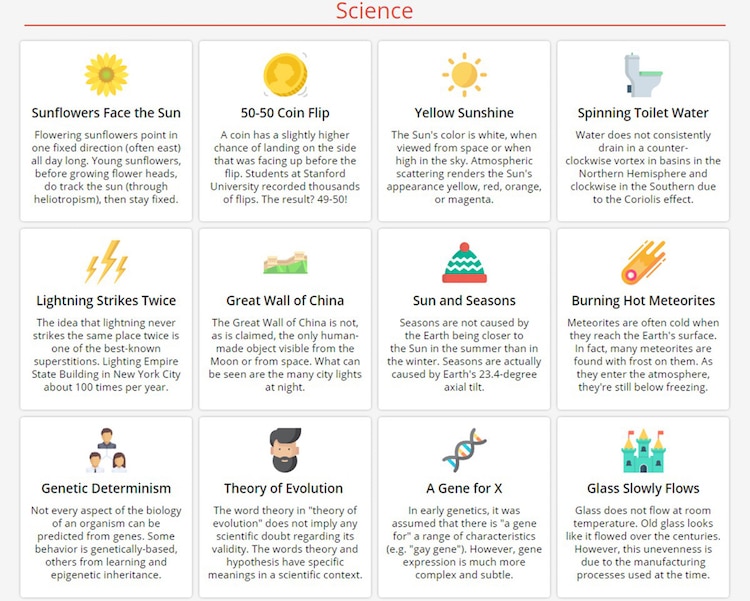 Science

Sunflowers Face the Sun

Flowering sunflowers point in one fixed direction (often east) all day long. Young sunflowers, before growing flower heads, do track the sun (through heliotropism), then stay fixed.

50-50 Coin Flip

A coin has a slightly higher chance of landing on the side that was facing up before the flip. Students at Stanford University recorded thousands of flips. The result? 49-50!

Yellow Sunshine

The Sun's color is white, when viewed from space or when high in the sky. Atmospheric scattering renders the Sun's appearance yellow, red, orange, or magenta.

Spinning Toilet Water

Water does not consistently drain in a counter-clockwise vortex in basins in the Northern Hemisphere and clockwise in the Southern due to the Coriolis effect.

Lightning Strikes Twice

The idea that lightning never strikes the same place twice is one of the best-known superstitions. Lighting Empire State Building in New York City about 100 times per year.

Great Wall of China

The Great Wall of China is not, as is claimed, the only human-made object visible from the Moon or from space. What can be seen are the many city lights at night.

Sun and Seasons

Seasons are not caused by the Earth being closer to the Sun in the summer than in the winter. Seasons are actually caused by Earth's 23.4-degree axial tilt.

Burning Hot Meteorites

Meteorites are often cold when they reach the Earth's surface. In fact, many meteorites are found with frost on them. As they enter the atmosphere, they're still below freezing.

Genetic Determinism

Not every aspect of the biology of an organism can be predicted from genes. Some behavior is genetically-based, others from learning and epigenetic inheritance.

Theory of Evolution

The word theory in "theory of evolution" does not imply any scientific doubt regarding its validity. The words theory and hypothesis have specific meanings in a scientific context.

A Gene for X

In early genetics, it was assumed that there is "a gene for" a range of characteristics (e.g. "gay gene"). However, gene expression is much more complex and subtle.

Glass Slowly Flows

Glass does not flow at room temperature. Old glass looks like it flowed over the centuries. However, this unevenness is due to the manufacturing processes used at the time.