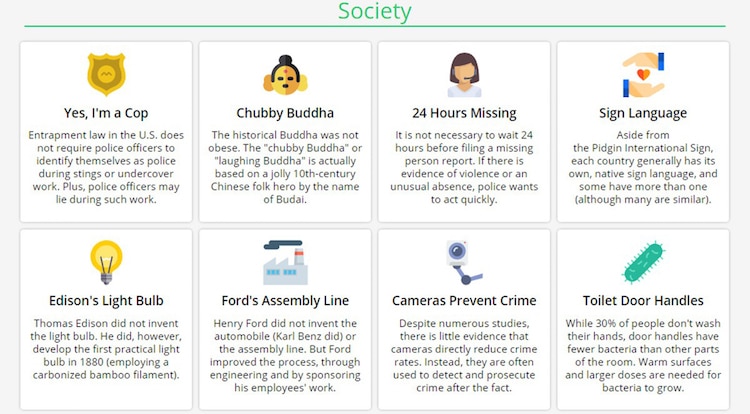 Society

Yes, I'm a Cop

Entrapment law in the U.S. does not require police officers to identify themselves as police during stings or undercover work. Plus, police officers may lie during such work.

Chubby Buddha

The historical Buddha was not obese. The "chubby Buddha" or "laughing Buddha" is actually based on a jolly 10th-century Chinese folk hero by the name of Budai.

24 Hours Missing

It is not necessary to wait 24 hours before filing a missing person report. If there is evidence of violence or an unusual absence, police wants to act quickly.

Sign Language

Aside from the Pidgin International Sign, each country generally has its own, native sign language, and some have more than one (although many are similar).

Edison's Light Bulb

Thomas Edison did not invent the light bulb. He did, however, develop the first practical light bulb in 1880 (employing a carbonized bamboo filament).

Ford's Assembly Line

Henry Ford did not invent the automobile (Karl Benz did) or the assembly line. But Ford improved the process, through engineering and by sponsoring his employees' work.

Cameras Prevent Crime

Despite numerous studies, there is little evidence that cameras directly reduce crime rates. Instead, they are often used to detect and prosecute crime after the fact.

Toilet Door Handles

While 30% of people don't wash their hands, door handles have fewer bacteria than other parts of the room. Warm surfaces and larger doses are needed for bacteria to grow.