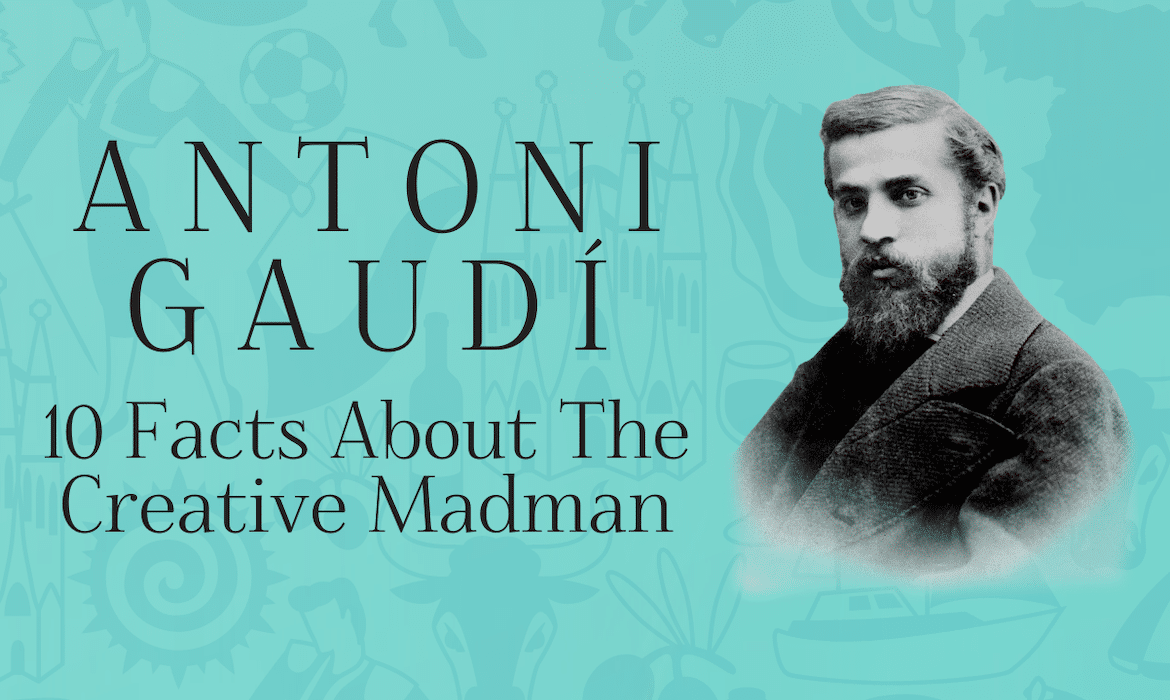 ANTONI GAUDÍ

10 Facts About The Creative Madman