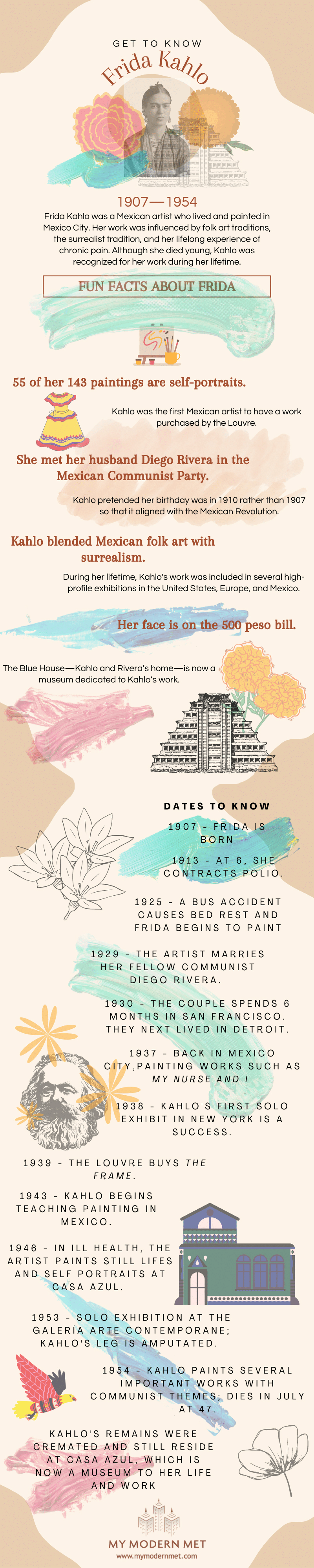 GET TO KNOW

Frida Kahlo

1907—1954

Frida Kahlo was a Mexican artist who lived and painted in Mexico City. Her work was influenced by folk art traditions, the surrealist tradition, and her lifelong experience of chronic pain. Although she died young, Kahlo was recognized for her work during her lifetime.

FUN FACTS ABOUT FRIDA

55 of her 143 paintings are self-portraits.

Kahlo was the first Mexican artist to have a work purchased by the Louvre.

She met her husband Diego Rivera in the Mexican Communist Party.

Kahlo pretended her birthday was in 1910 rather than 1907 so that it aligned with the Mexican Revolution.

Kahlo blended Mexican folk art with surrealism.

During her lifetime, Kahlo's work was included in several high-profile exhibitions in the United States, Europe, and Mexico.

Her face is on the 500 peso bill.

The Blue House—Kahlo and Rivera's home—is now a museum dedicated to Kahlo's work.

DATES TO KNOW

1907 - FRIDA IS BORN

1913 - AT 6, SHE CONTRACTS POLIO.

1925 - A BUS ACCIDENT CAUSES BED REST AND FRIDA BEGINS TO PAINT

1929 - THE ARTIST MARRIES HER FELLOW COMMUNIST DIEGO RIVERA.

1930 - THE COUPLE SPENDS 6 MONTHS IN SAN FRANCISCO. THEY NEXT LIVED IN DETROIT.

1937 - BACK IN MEXICO CITY,PAINTING WORKS SUCH AS MY NURSE AND I

1938 - KAHLO'S FIRST SOLO EXHIBIT IN NEW YORK IS A SUCCESS.

1939 - THE LOUVRE BUYS THE FRAME.

1943 - KAHLO BEGINS TEACHING PAINTING IN MEXICO.

1946 - IN ILL HEALTH, THE ARTIST PAINTS STILL LIFES AND SELF PORTRAITS AT CASA AZUL.

1953 - SOLO EXHIBITION AT THE GALERÍA ARTE CONTEMPORANE; KAHLO'S LEG IS AMPUTATED.

1954 - KAHLO PAINTS SEVERAL IMPORTANT WORKS WITH COMMUNIST THEMES; DIES IN JULY AT 47.

KAHLO'S REMAINS WERE CREMATED AND STILL RESIDE AT CASA AZUL, WHICH IS NOW A MUSEUM TO HER LIFE AND WORK

MY MODERN MET
www.mymodernmet.com