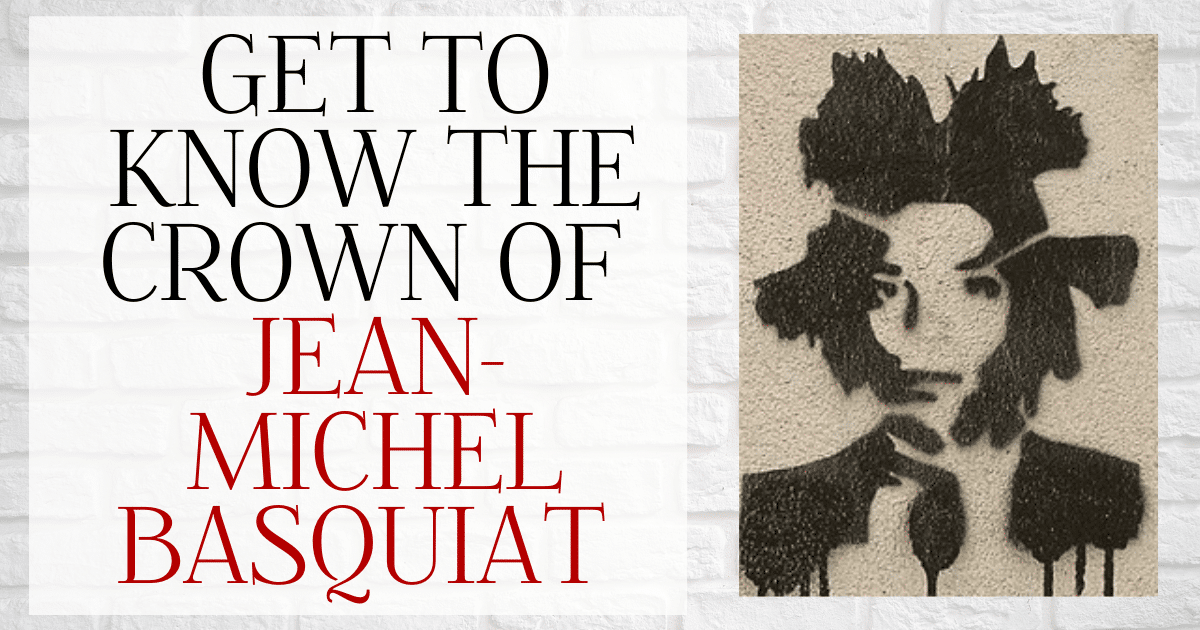 GET TO KNOW THE CROWN OF JEAN-MICHEL BASQUIAT