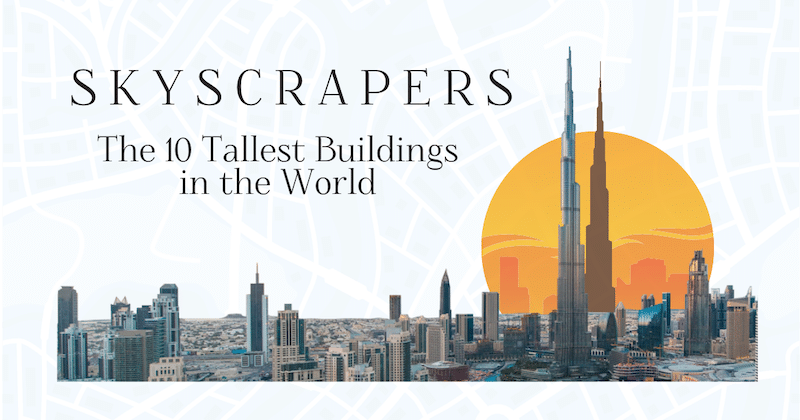 SKYSCRAPERS

The 10 Tallest Buildings in the World