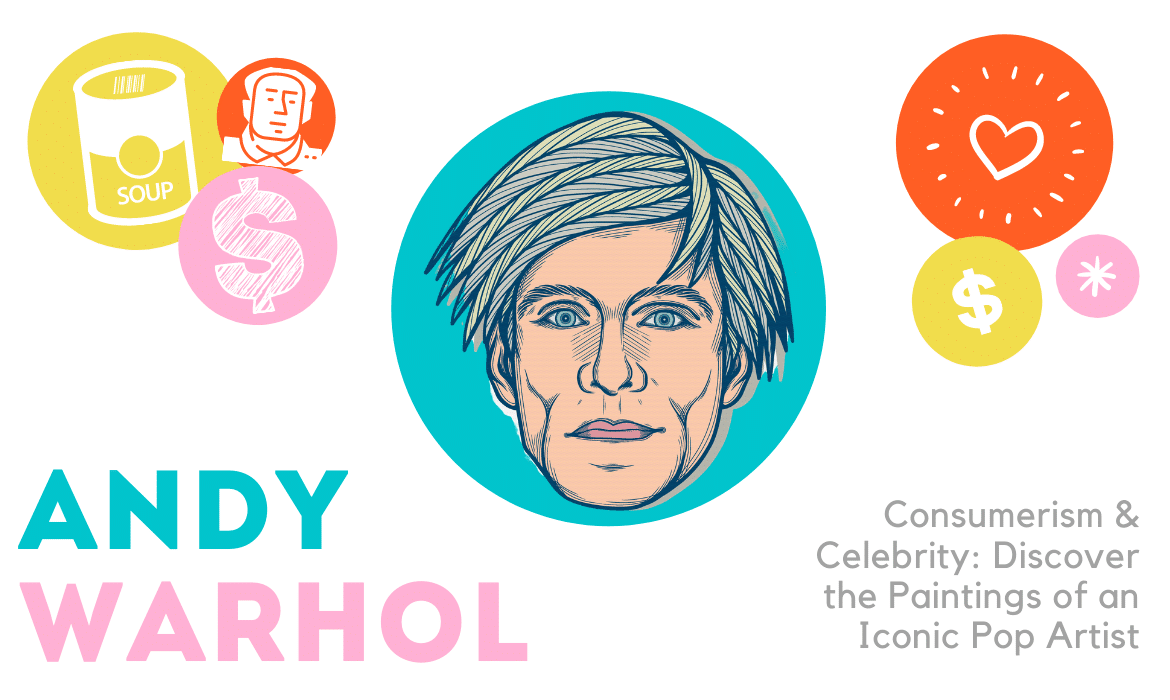 SOUP

$

$

ANDY
WARHOL

Consumerism & Celebrity: Discover the Paintings of an Iconic Pop Artist