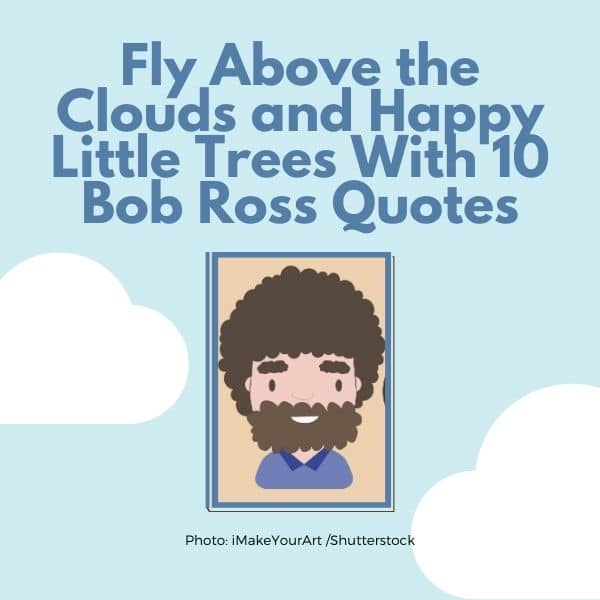 Fly Above the Clouds and Happy Little Trees With 10 Bob Ross Quotes

Photo: iMakeYourArt /Shutterstock