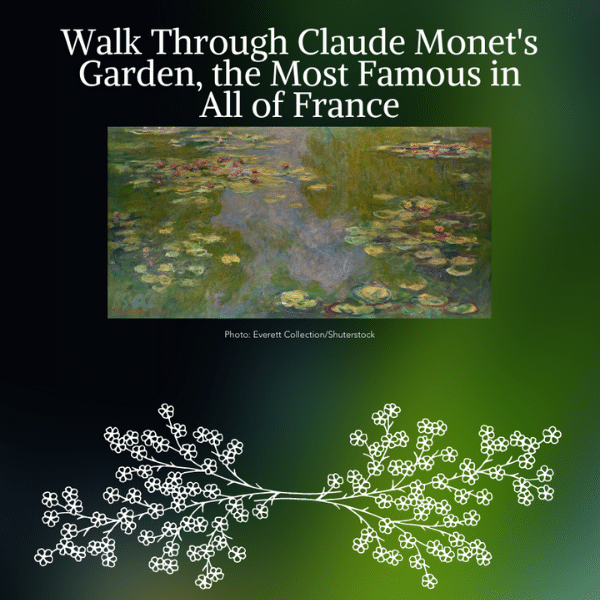 Walk Through Claude Monet's Garden, the Most Famous in All of France

Photo: Everett Collection/Shuterstock