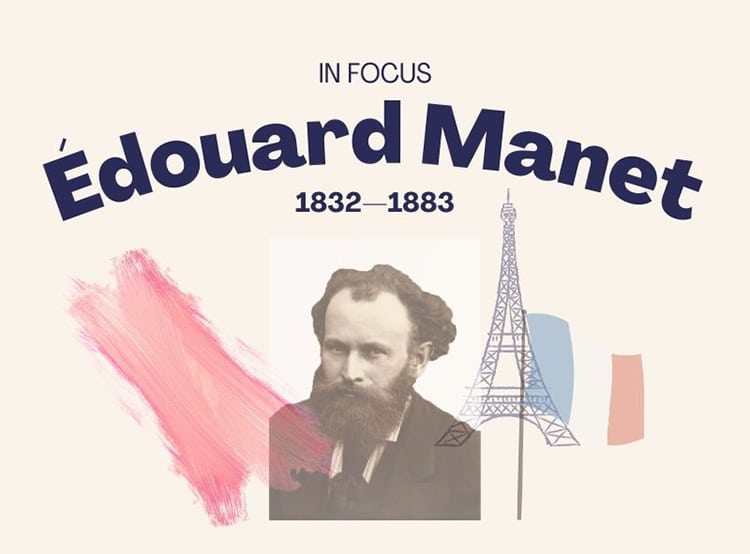 IN FOCUS

Édouard Manet

1832—1883