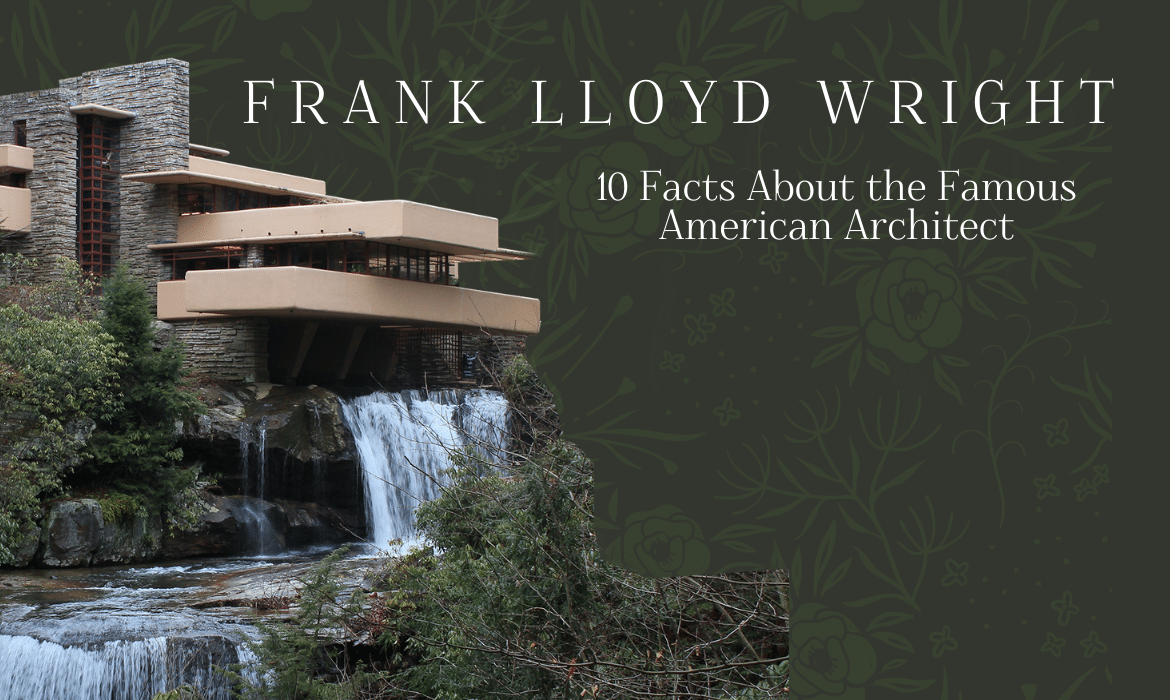 FRANK LLOYD WRIGHT

10 Facts About the Famous American Architect