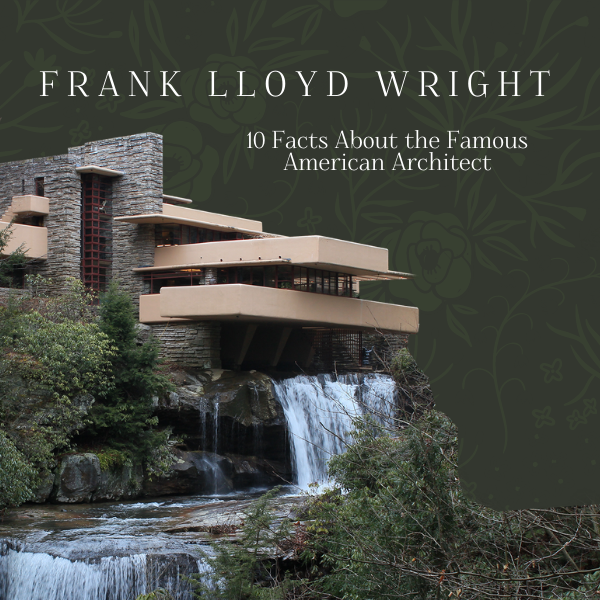 FRANK LLOYD WRIGHT

10 Facts About the Famous American Architect