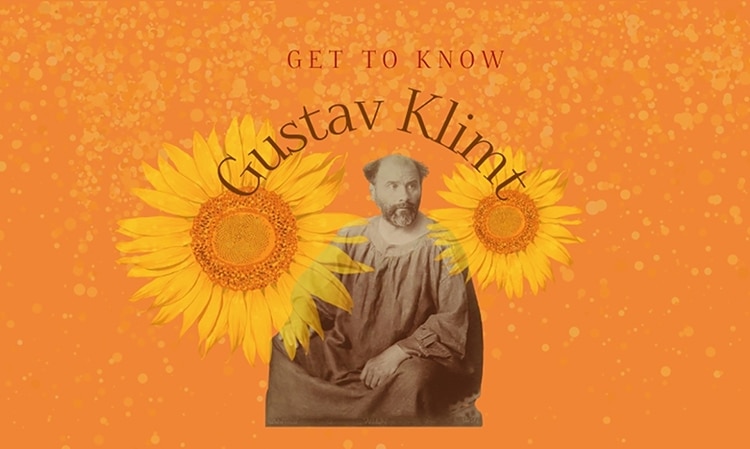 GET TO KNOW

Gustav Klimt