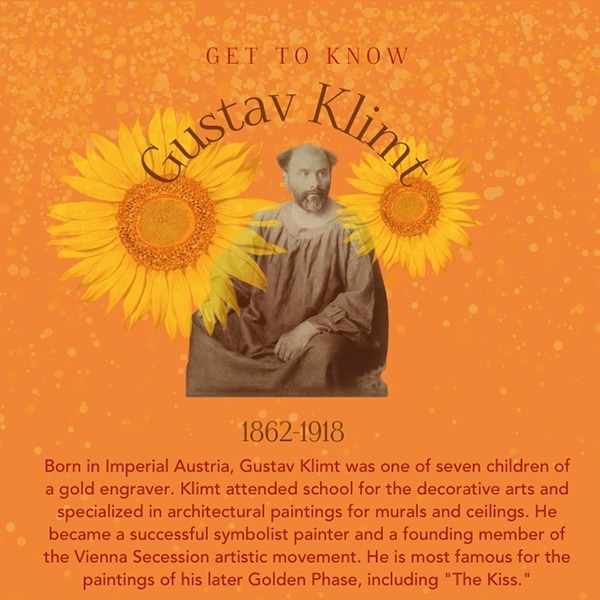 GET TO KNOW

Gustav Klimt

1862-1918

Born in Imperial Austria, Gustav Klimt was one of seven children of a gold engraver. Klimt attended school for the decorative arts and specialized in architectural paintings for murals and ceilings. He became a successful symbolist painter and a founding member of the Vienna Secession artistic movement. He is most famous for the paintings of his later Golden Phase, including "The Kiss."