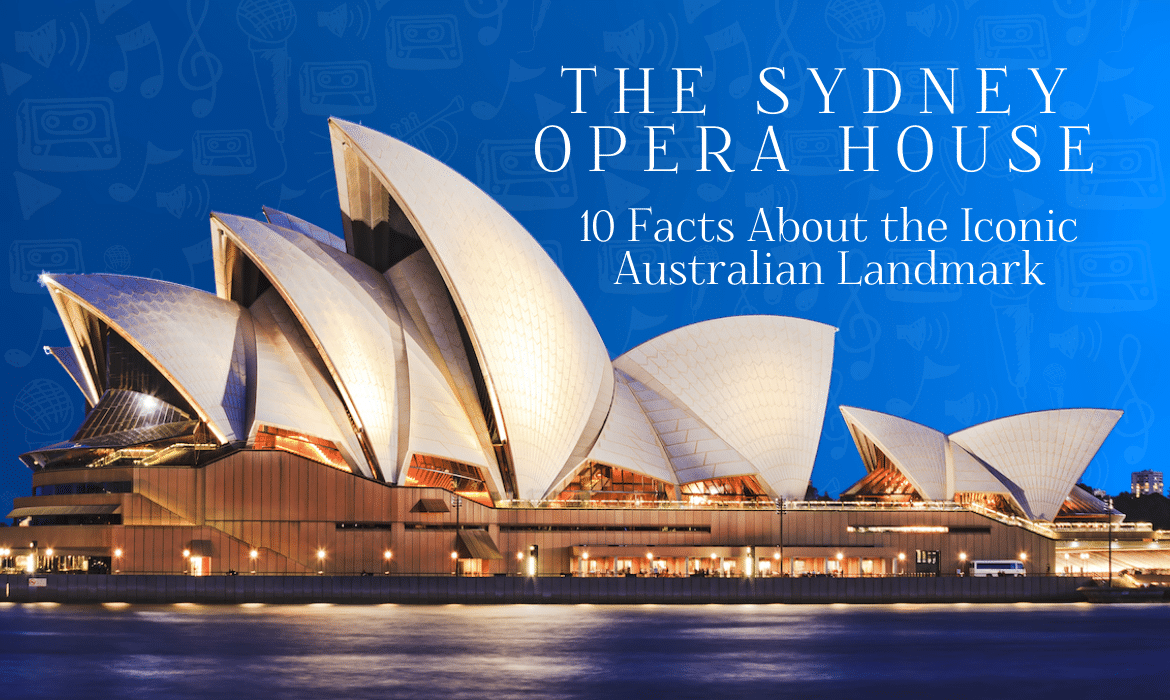 THE SYDNEY OPERA HOUSE

10 Facts About the Iconic Australian Landmark