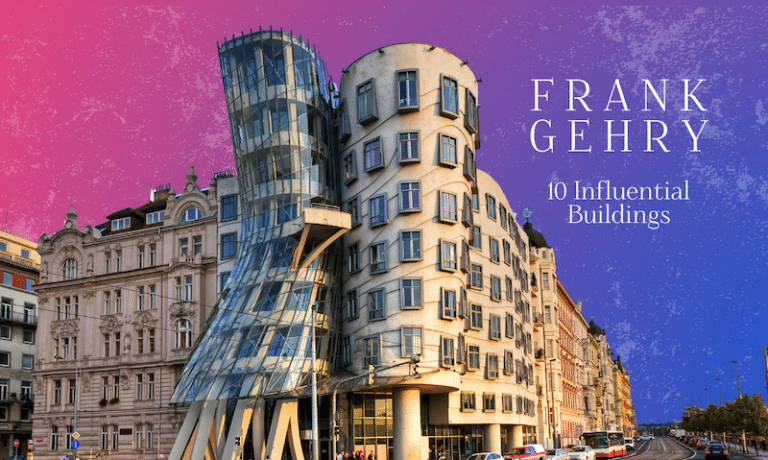 FRANK
GEHRY

10 Influential
Buildings