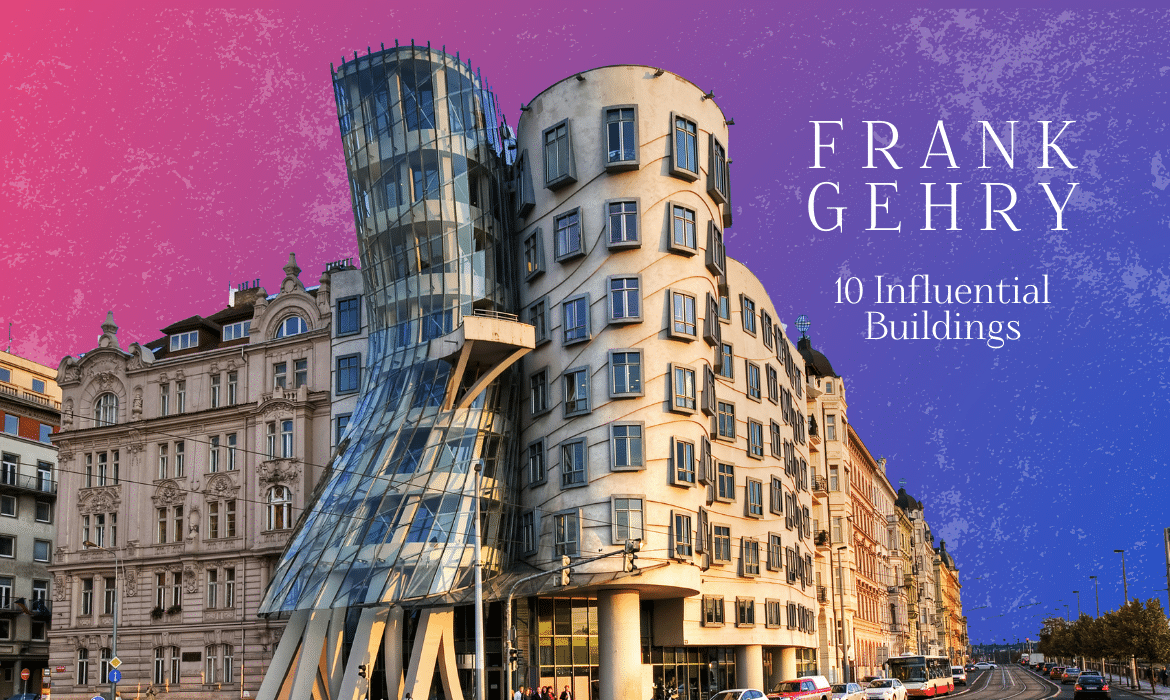 FRANK GEHRY

10 Influential Buildings