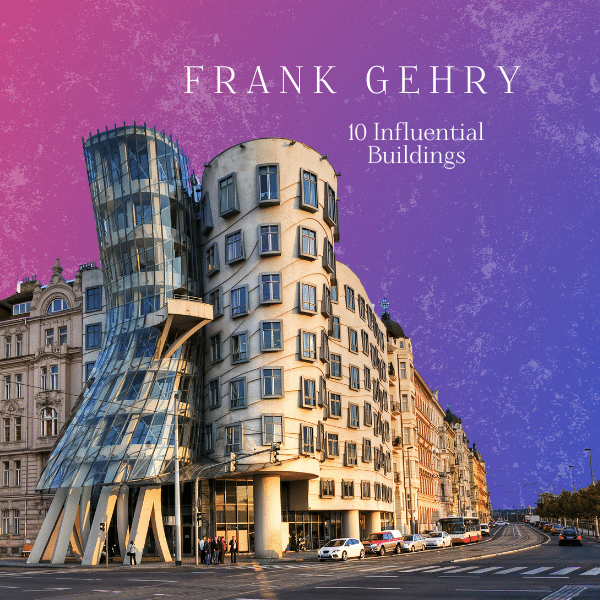 FRANK GEHRY

10 Influential Buildings