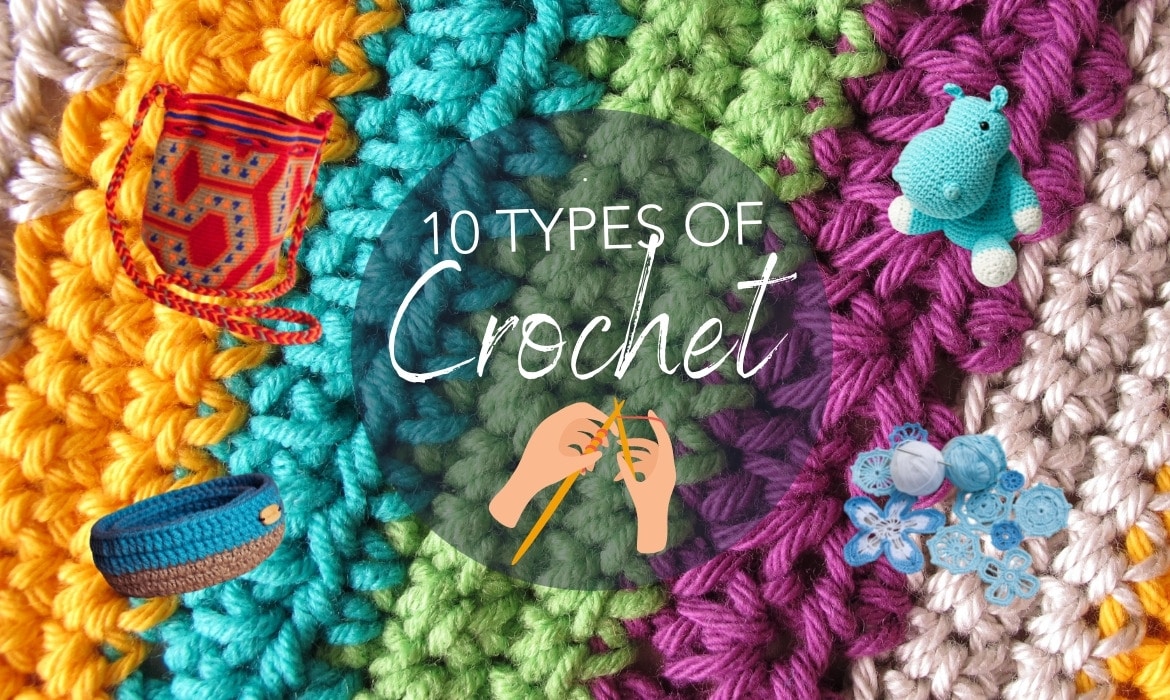 10 TYPES OF
Crochet