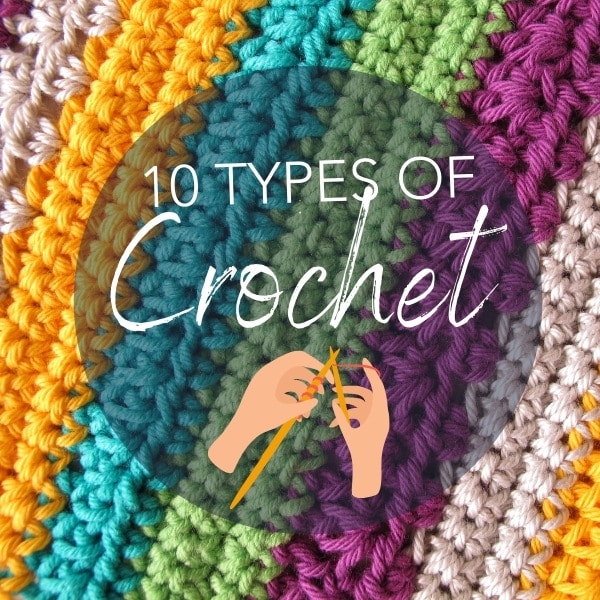 10 TYPES OF
Crochet