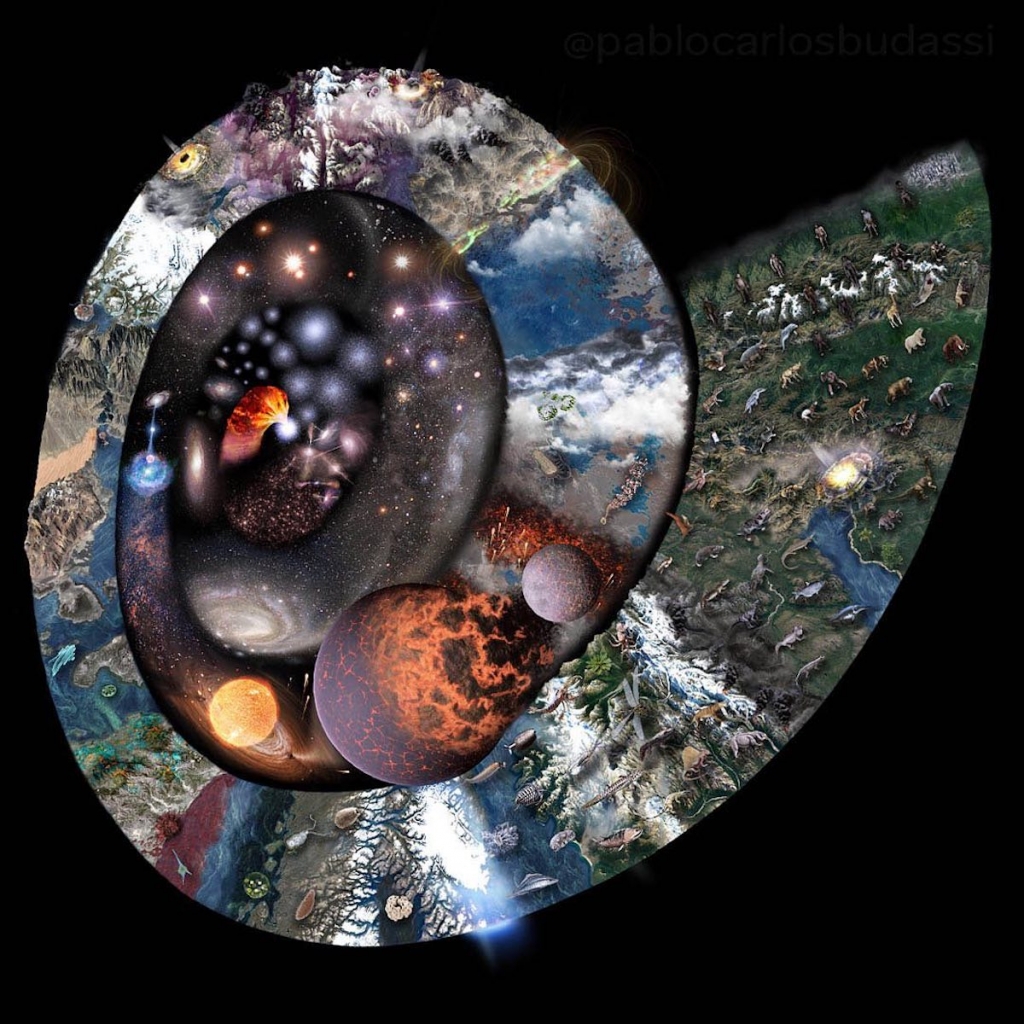 @pablocarlosbudassi