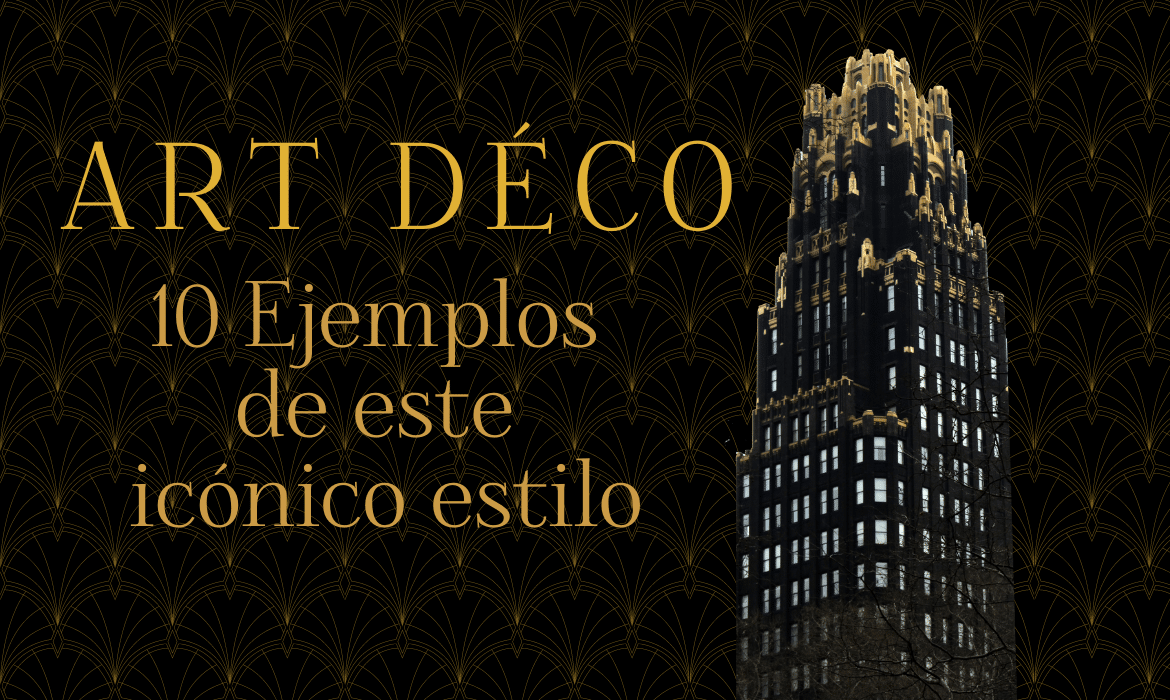 ART DÉCO

10 Ejemplos de este icónico estilo