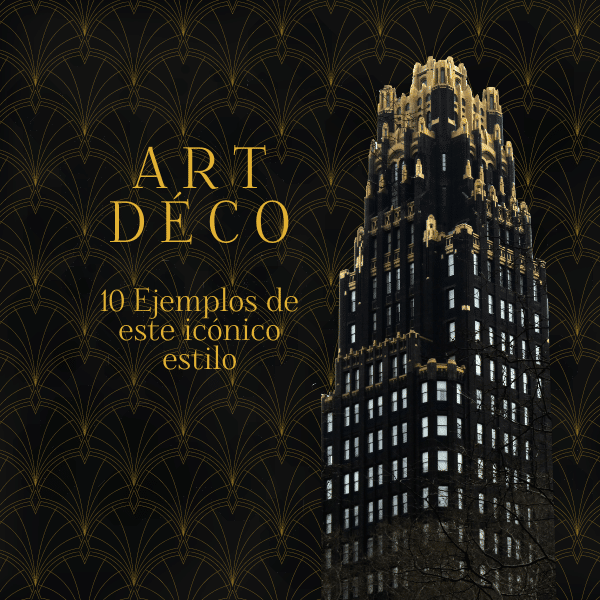 ART DÉCO

10 Ejemplos de este icónico estilo