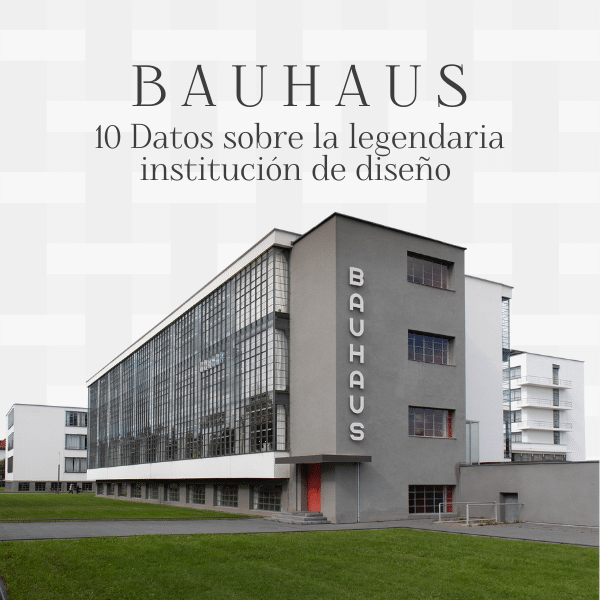 BAUHAUS
10 Datos sobre la legendaria institución de diseño

BAUHAUS