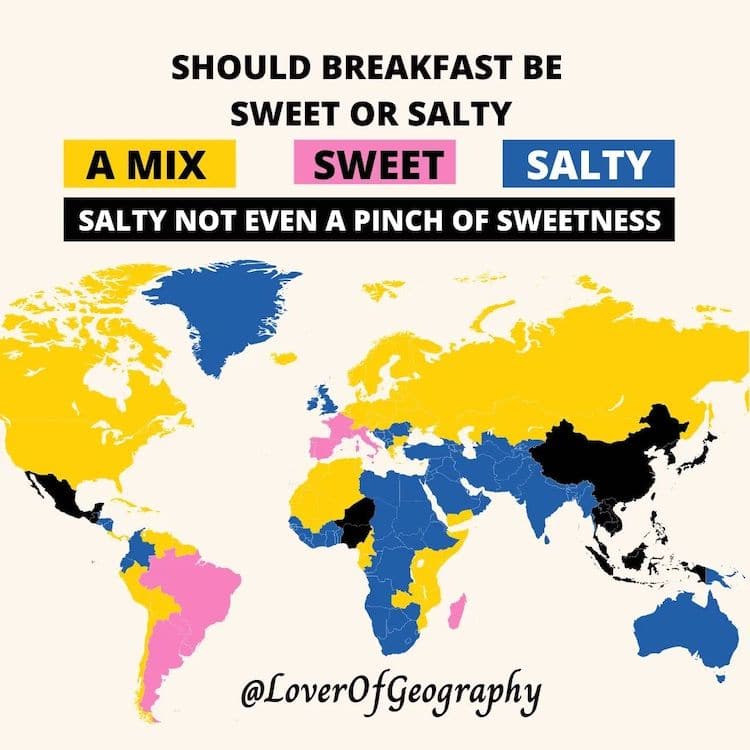 SHOULD BREAKFAST BE SWEET OR SALTY

A MIX

SWEET

SALTY

SALTY NOT EVEN A PINCH OF SWEETNESS

@LoverOfGeography