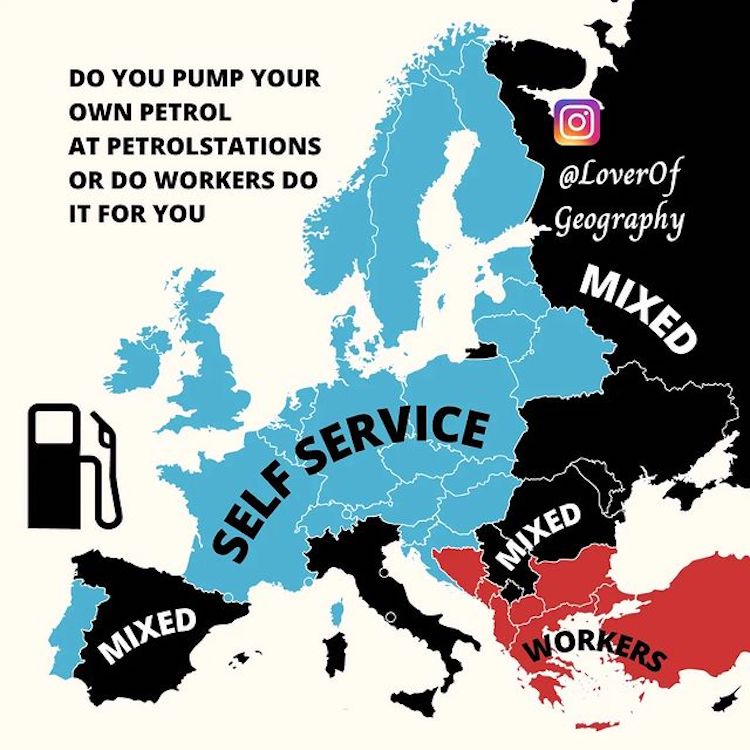 DO YOU PUMP YOUR OWN PETROL AT PETROLSTATIONS OR DO WORKERS DO IT FOR YOU

@LoverOf Geography

MIXED

SELF SERVICE

MIXED

MIXED

WORKERS