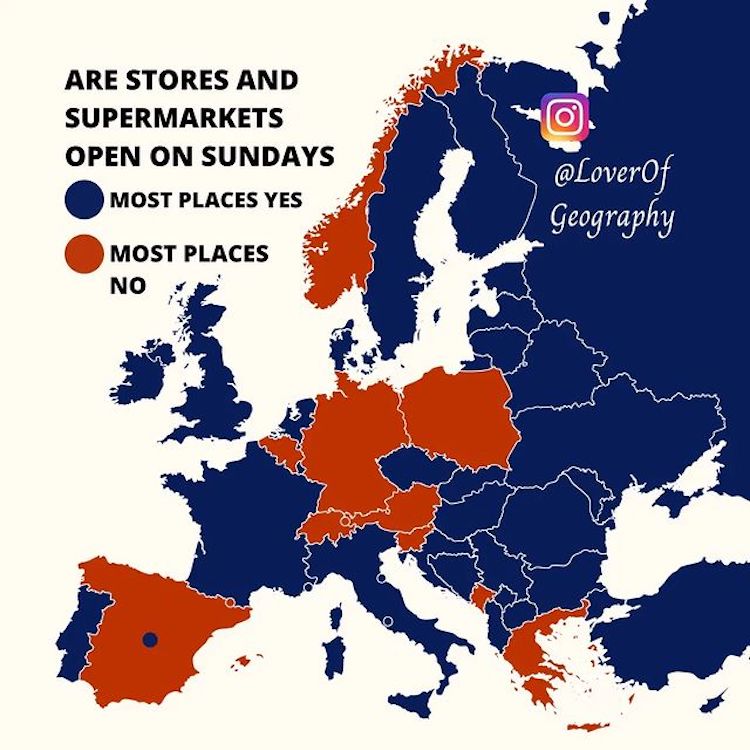 ARE STORES AND SUPERMARKETS OPEN ON SUNDAYS

MOST PLACES YES

MOST PLACES NO

@LoverOf Geography