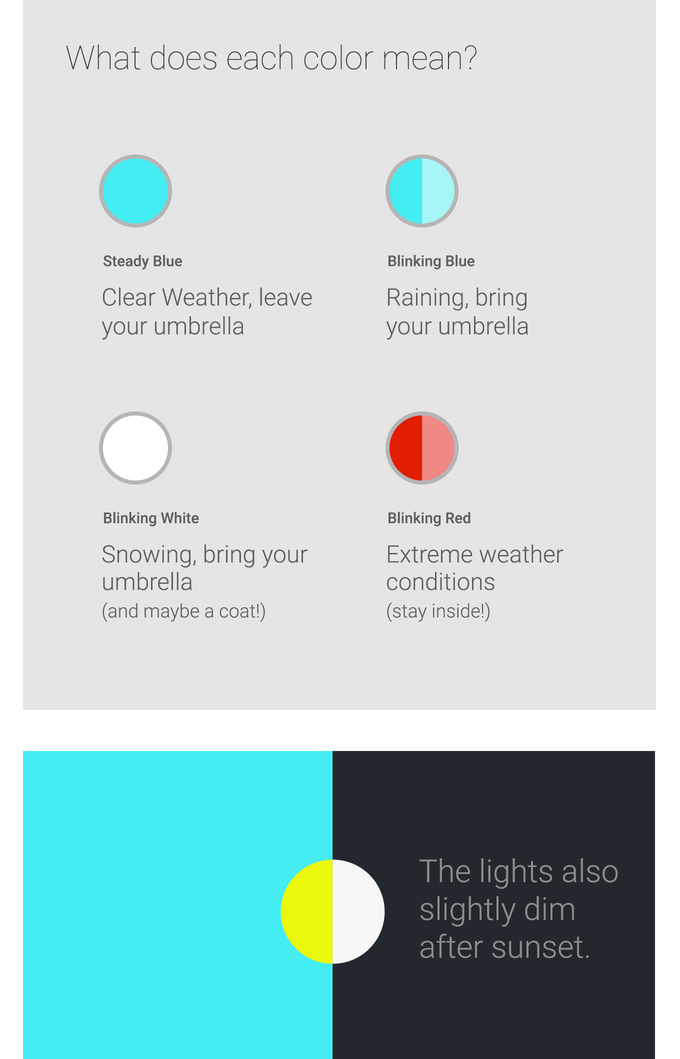 What does each color mean?

Steady Blue
Clear Weather, leave your umbrella

Blinking Blue
Raining, bring your umbrella

Blinking White
Snowing, bring your umbrella
(and maybe a coat!)

Blinking Red
Extreme weather conditions
(stay inside!)

The lights also slightly dim after sunset.